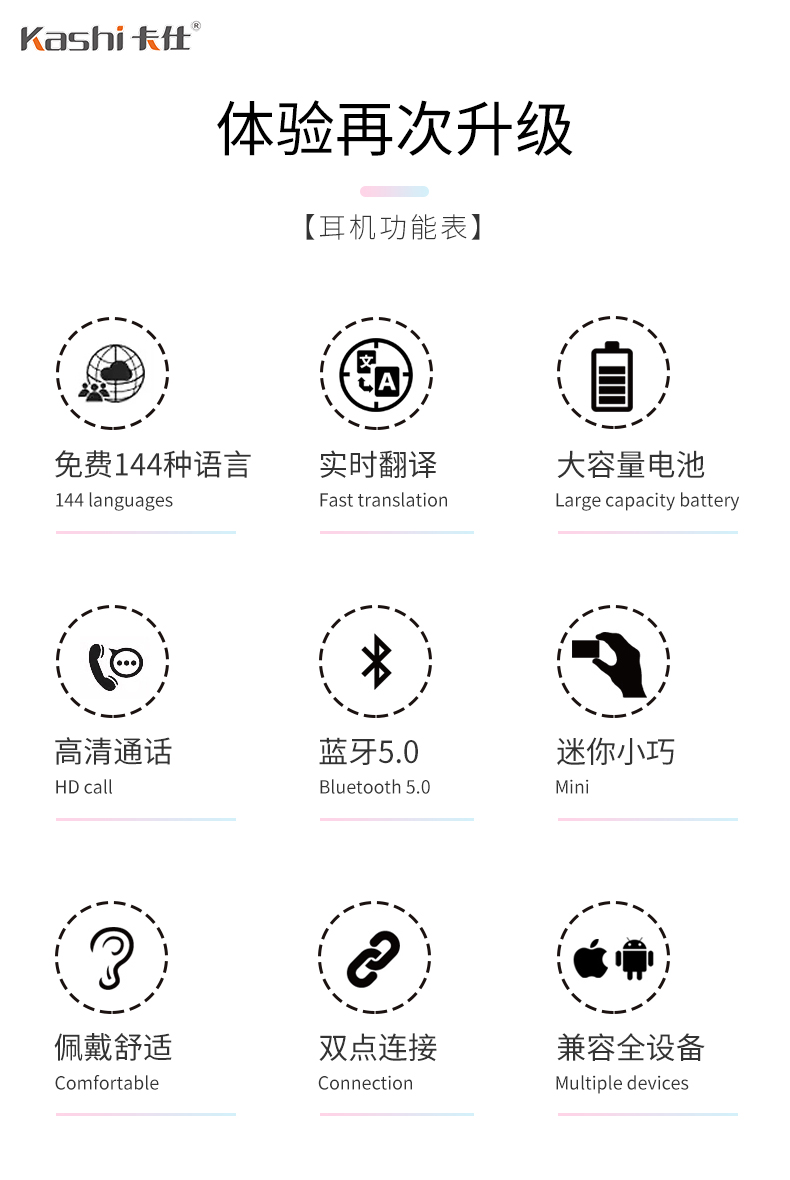 Kashi 卡仕®

体验再次升级

【耳机功能表】

免费144种语言
144 languages

实时翻译
Fast translation

大容量电池
Large capacity battery

高清通话
HD call

蓝牙5.0
Bluetooth 5.0

迷你小巧
Mini

佩戴舒适
Comfortable

双点连接
Connection

兼容全设备
Multiple devices